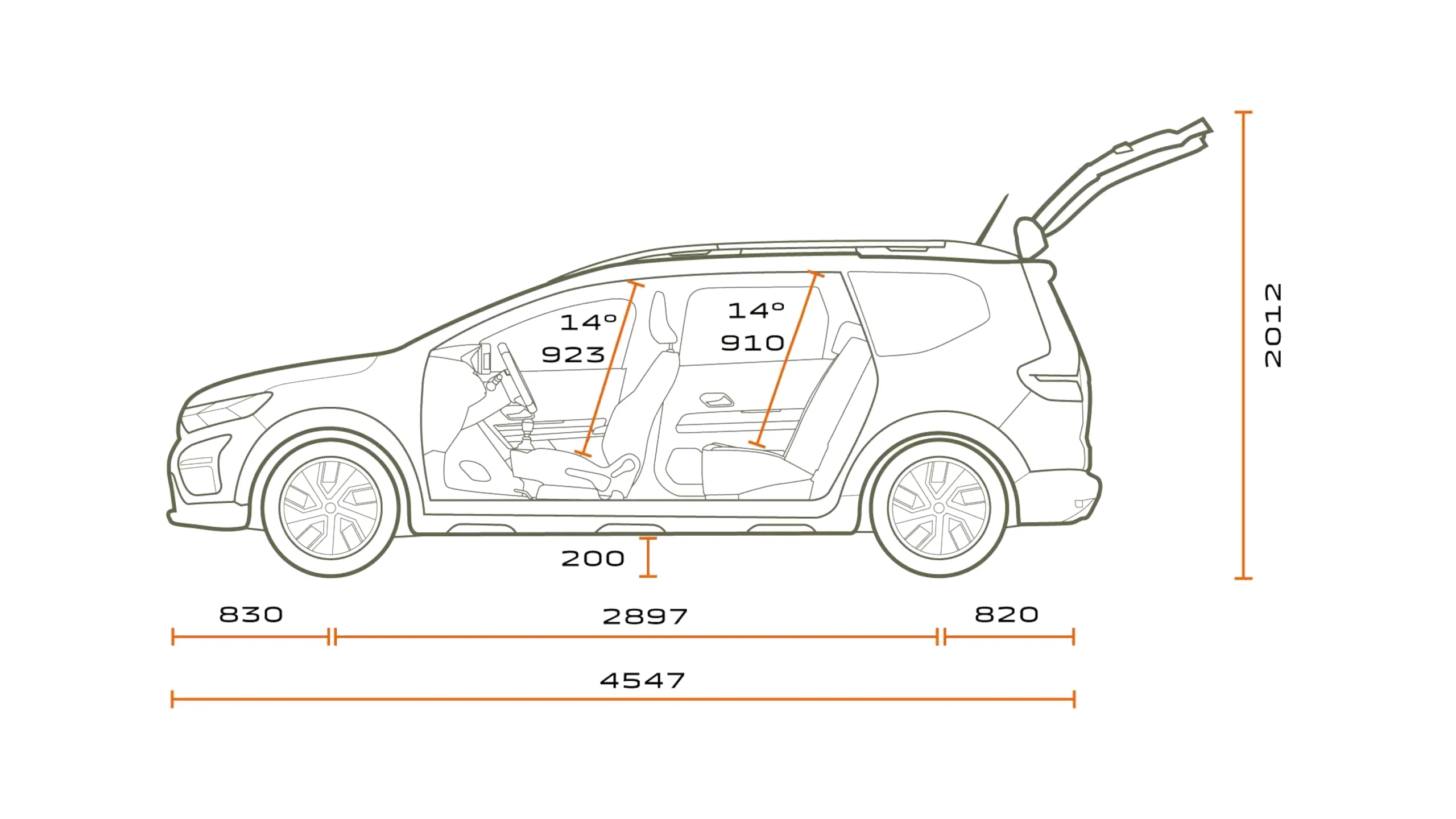 14°
923

14°
910

2012

200

830

2897

820

4547